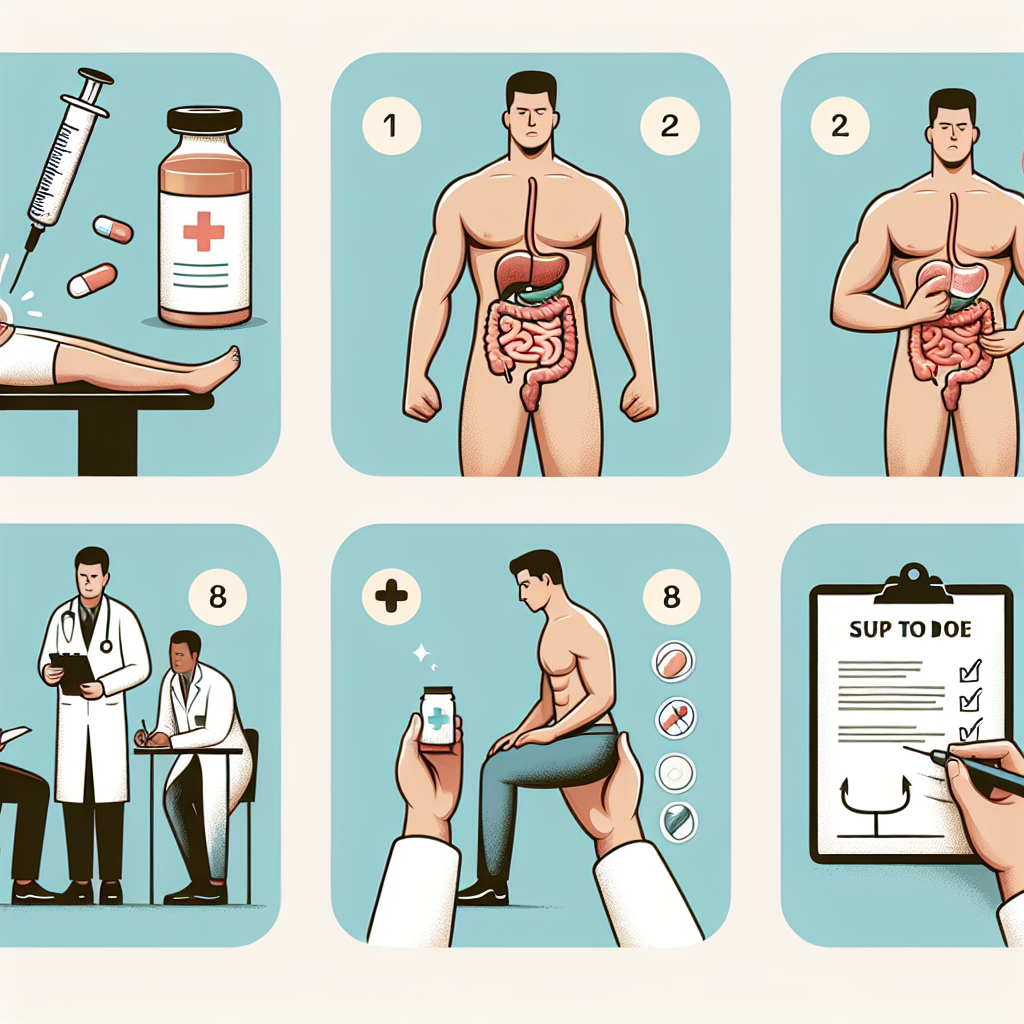 1

2

2

8

8

SUP TO DOE